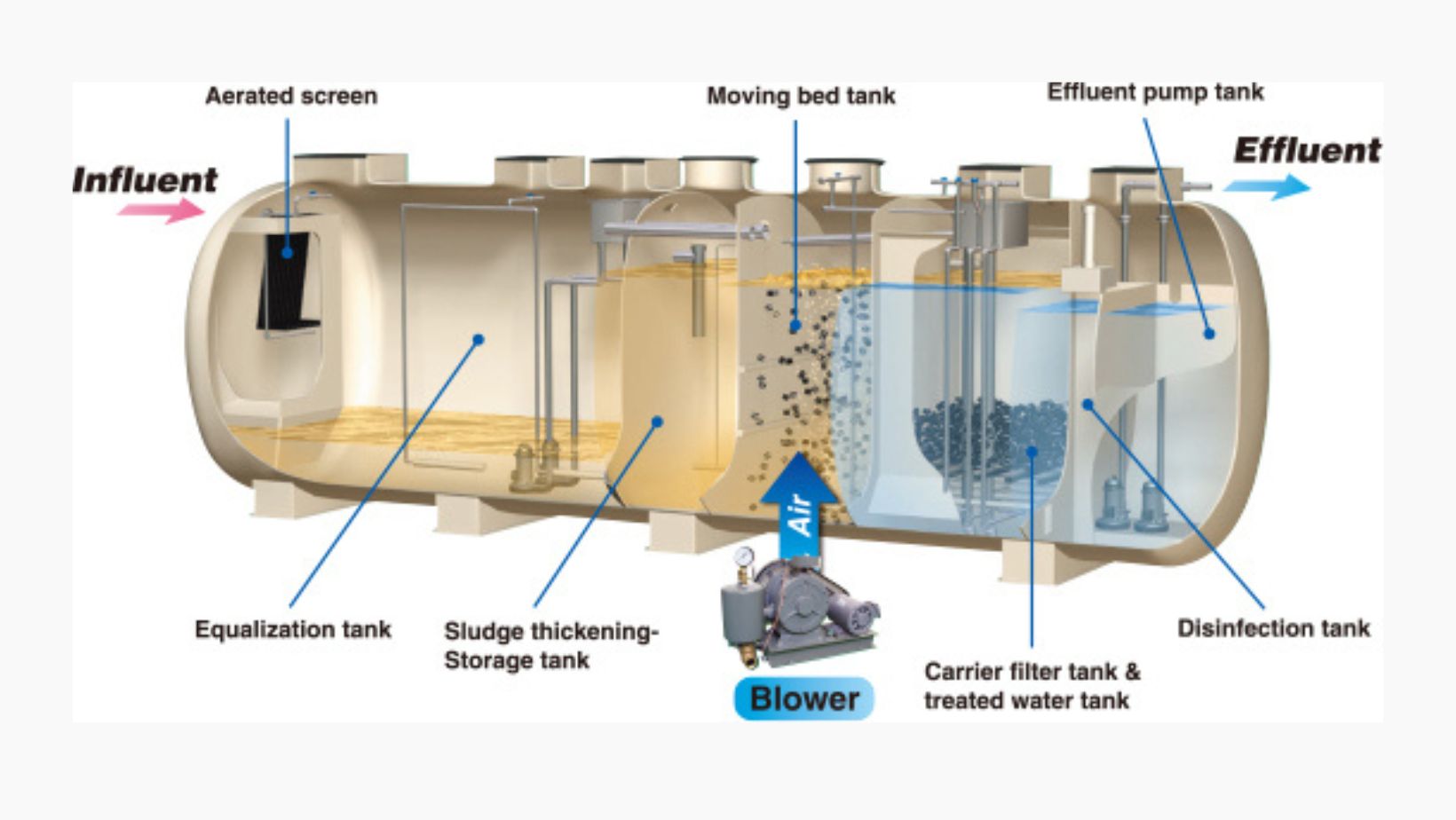 Aerated screen

Moving bed tank

Effluent pump tank

Influent

Effluent

Air

Equalization tank

Sludge thickening-Storage tank

Blower

Carrier filter tank & treated water tank

Disinfection tank