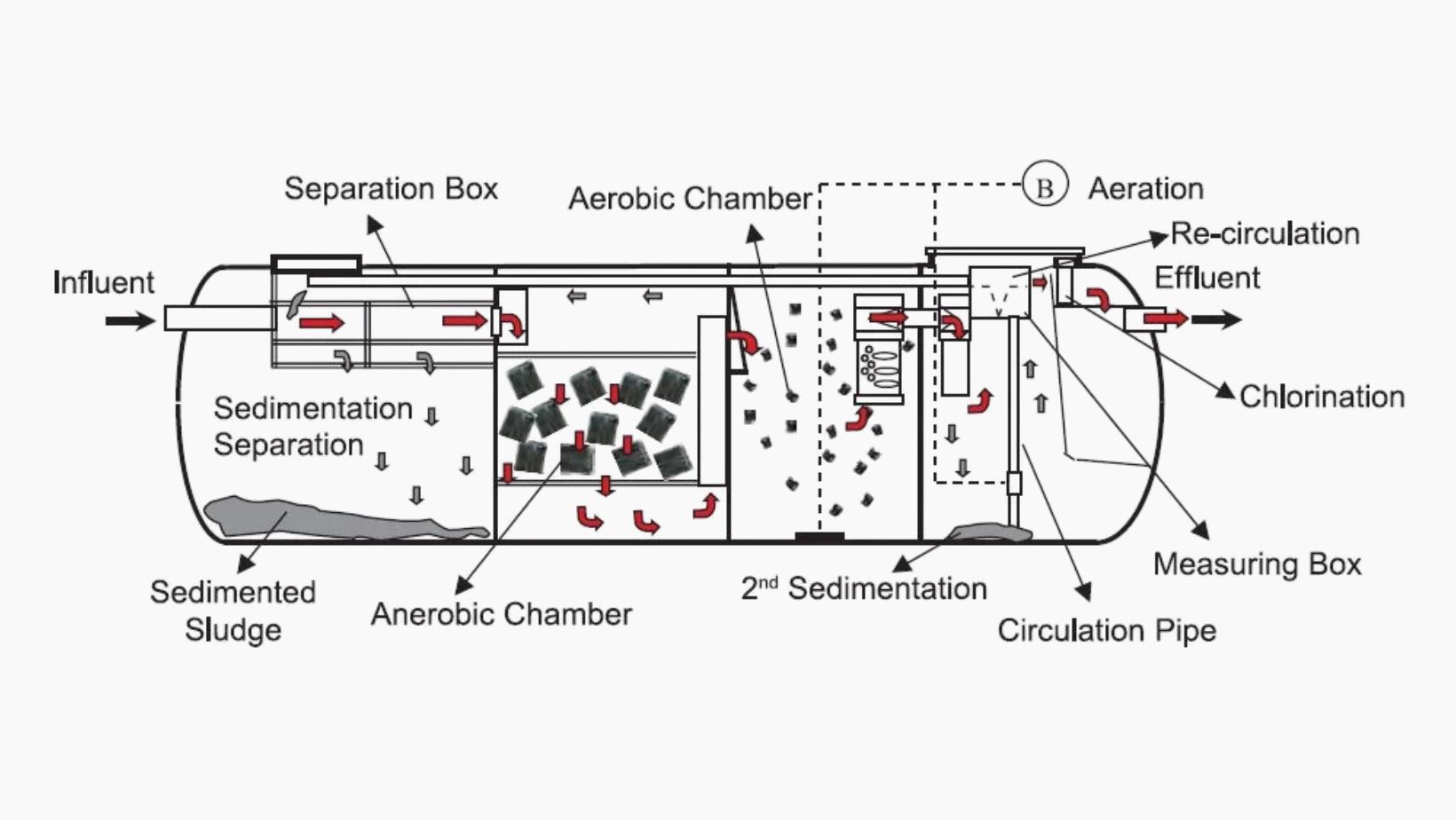 Separation Box

Aerobic Chamber

B

Aeration

Re-circulation

Influent

Effluent

Chlorination

Sedimentation
Separation

Measuring Box

Sedimented
Sludge

Anerobic Chamber

$2^{nd}$ Sedimentation

Circulation Pipe